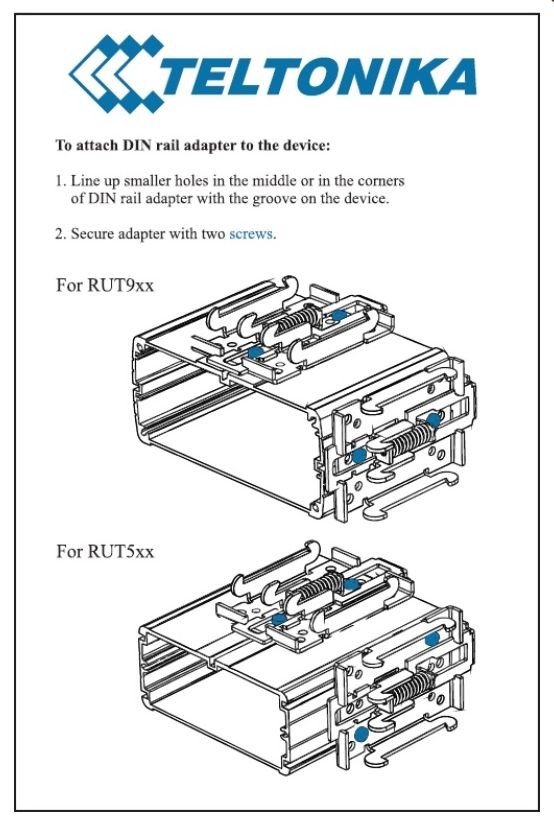 TELTONIKA

To attach DIN rail adapter to the device:

1. Line up smaller holes in the middle or in the corners of DIN rail adapter with the groove on the device.

2. Secure adapter with two screws.

For RUT9xx

For RUT5xx